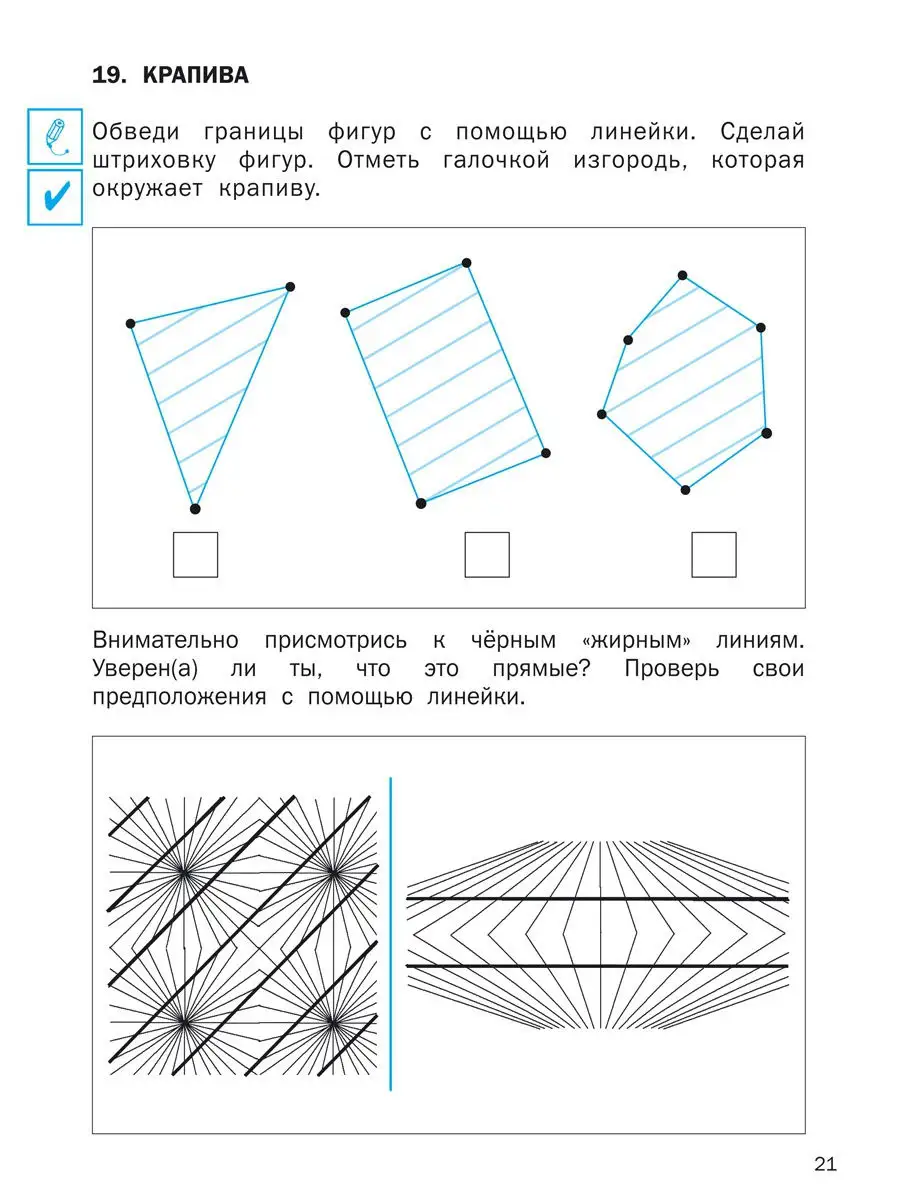 19. КРАПИВА

Обведи границы фигур с помощью линейки. Сделай штриховку фигур. Отметь галочкой изгородь, которая окружает крапиву.

Внимательно присмотрись к чёрным «жирным» линиям. Уверен(а) ли ты, что это прямые? Проверь свои предположения с помощью линейки.

21