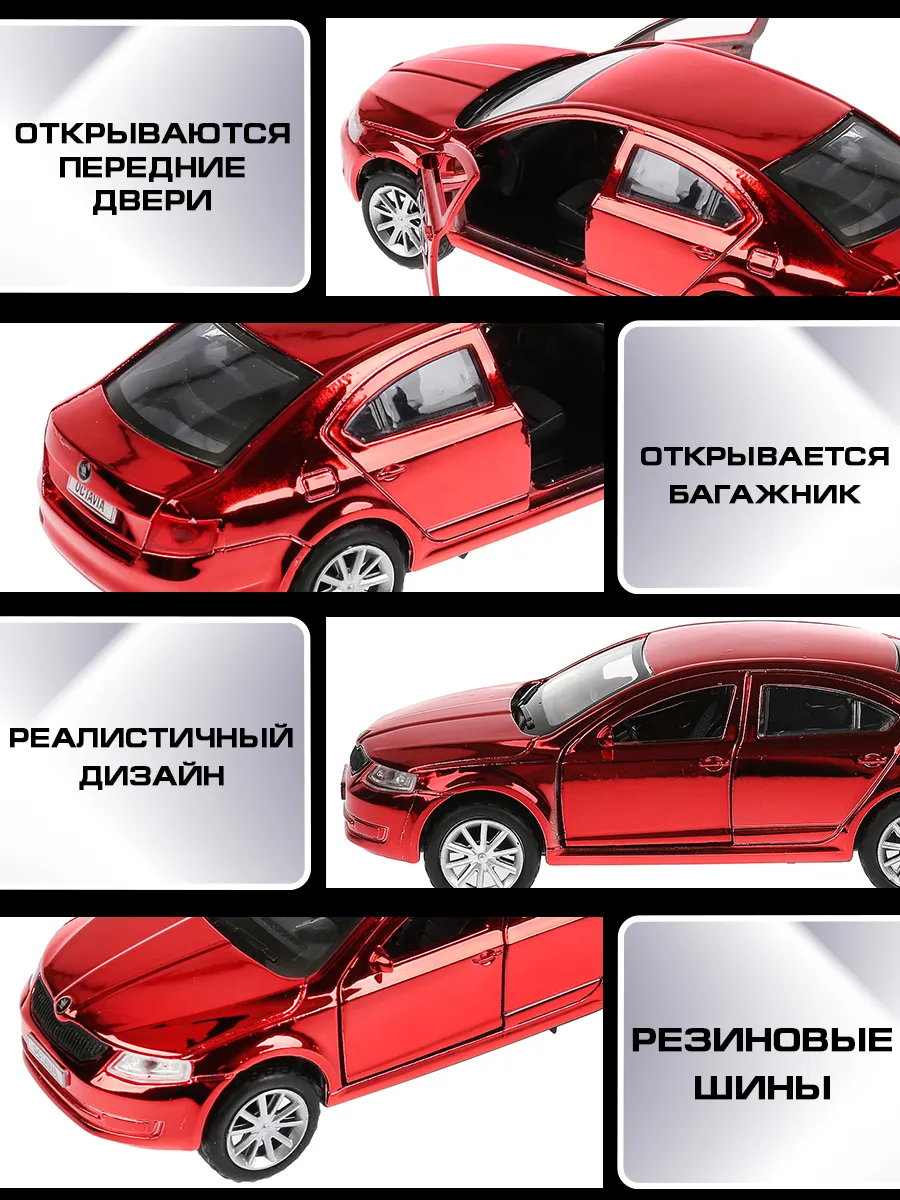 ОТКРЫВАЮТСЯ ПЕРЕДНИЕ ДВЕРИ

OCTAVIA

ОТКРЫВАЕТСЯ БАГАЖНИК

РЕАЛИСТИЧНЫЙ ДИЗАЙН

РЕЗИНОВЫЕ ШИНЫ