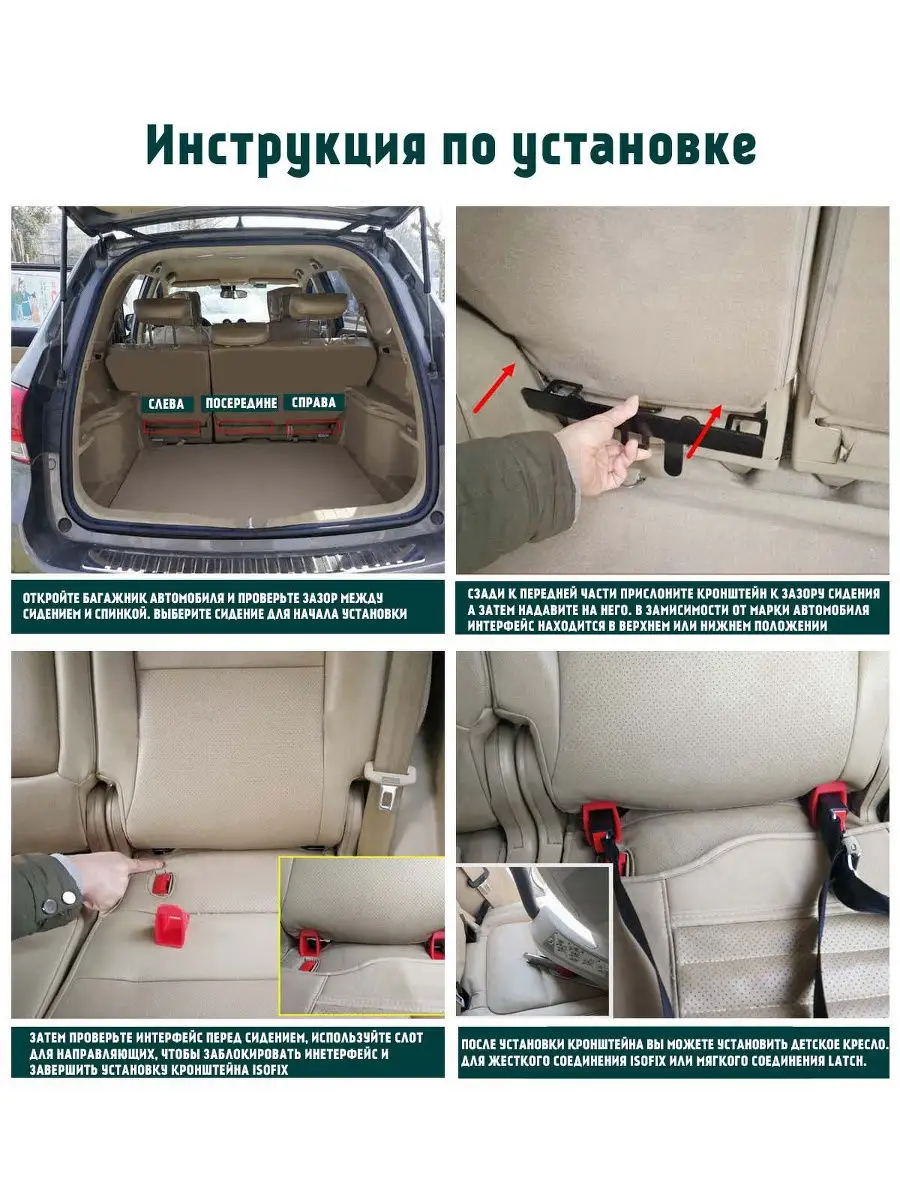 Инструкция по установке

СЛЕВА ПОСЕРЕДИНЕ СПРАВА

ОТКРОЙТЕ БАГАЖНИК АВТОМОБИЛЯ И ПРОВЕРЬТЕ ЗАЗОР МЕЖДУ СИДЕНИЕМ И СПИНКОЙ. ВЫБЕРИТЕ СИДЕНИЕ ДЛЯ НАЧАЛА УСТАНОВКИ

СЗАДИ К ПЕРЕДНЕЙ ЧАСТИ ПРИСЛОНИТЕ КРОНШТЕЙН К ЗАЗОРУ СИДЕНИЯ А ЗАТЕМ НАДАВИТЕ НА НЕГО. В ЗАМИСИМОСТИ ОТ МАРКИ АВТОМОБИЛЯ ИНТЕРФЕЙС НАХОДИТСЯ В ВЕРХНЕМ ИЛИ НИЖНЕМ ПОЛОЖЕНИИ

ЗАТЕМ ПРОВЕРЬТЕ ИНТЕРФЕЙС ПЕРЕД СИДЕНИЕМ, ИСПОЛЬЗУЙТЕ СЛОТ ДЛЯ НАПРАВЛЯЮЩИХ, ЧТОБЫ ЗАБЛОКИРОВАТЬ ИНЕТЕРФЕЙС И ЗАВЕРШИТЬ УСТАНОВКУ КРОНШТЕЙНА ISOFIX

ПОСЛЕ УСТАНОВКИ КРОНШТЕЙНА ВЫ МОЖЕТЕ УСТАНОВИТЬ ДЕТСКОЕ КРЕСЛО. ДЛЯ ЖЕСТКОГО СОЕДИНЕНИЯ ISOFIX ИЛИ МЯГКОГО СОЕДИНЕНИЯ LATCH.