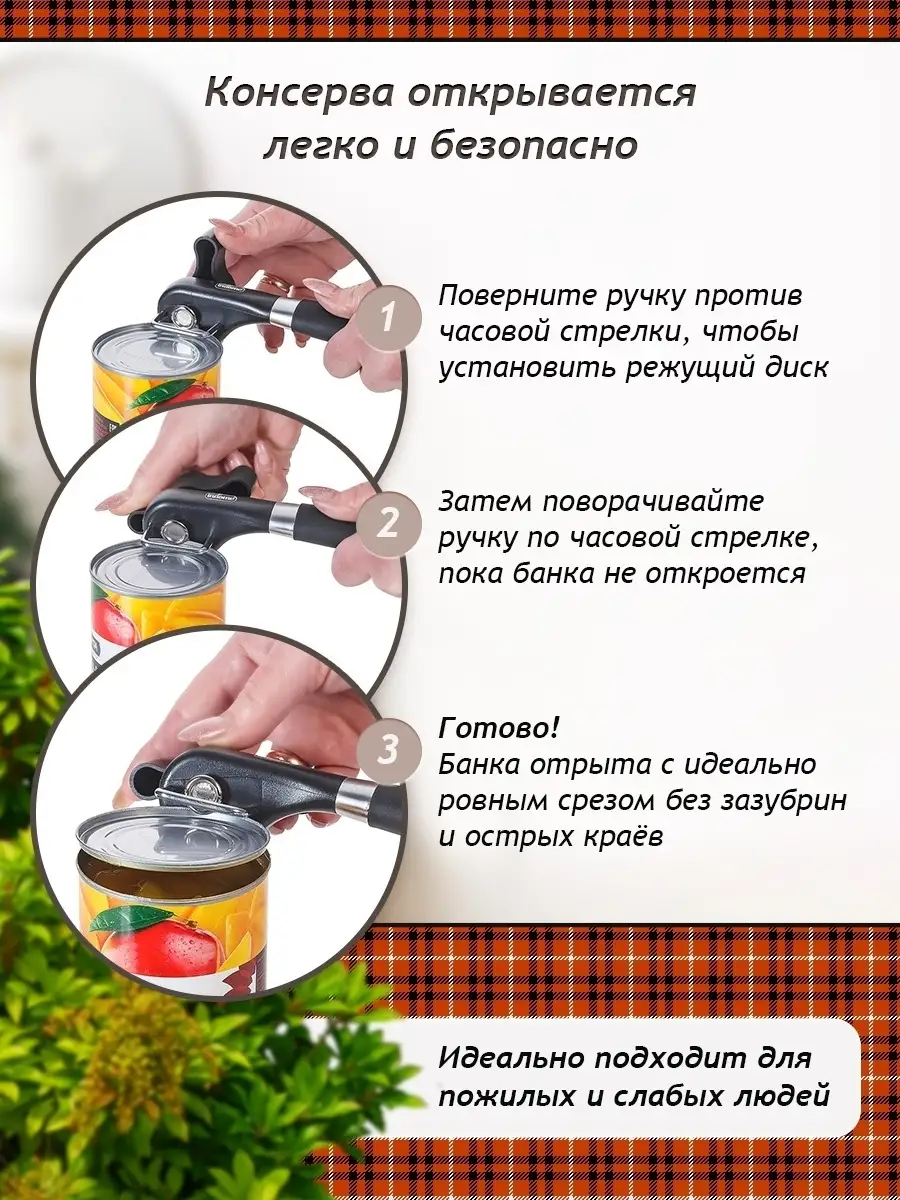 Консерва открывается легко и безопасно

1

Поверните ручку против часовой стрелки, чтобы установить режущий диск

2

Затем поворачивайте ручку по часовой стрелке, пока банка не откроется

3

Готово!
Банка отрыта с идеально ровным срезом без зазубрин и острых краёв

Идеально подходит для пожилых и слабых людей