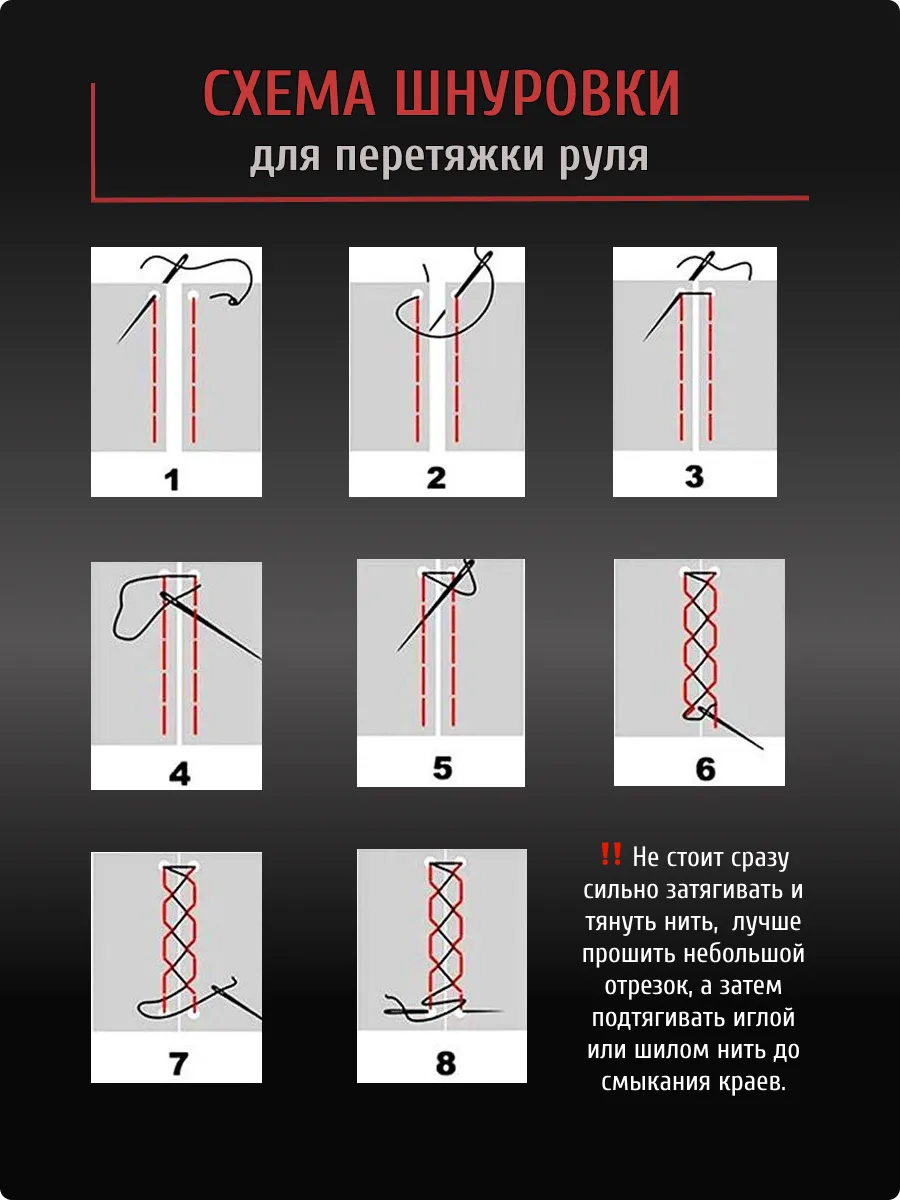 СХЕМА ШНУРОВКИ
для перетяжки руля

1

2

3

4

5

6

7

8

‼ Не стоит сразу сильно затягивать и тянуть нить, лучше прошить небольшой отрезок, а затем подтягивать иглой или шилом нить до смыкания краев.